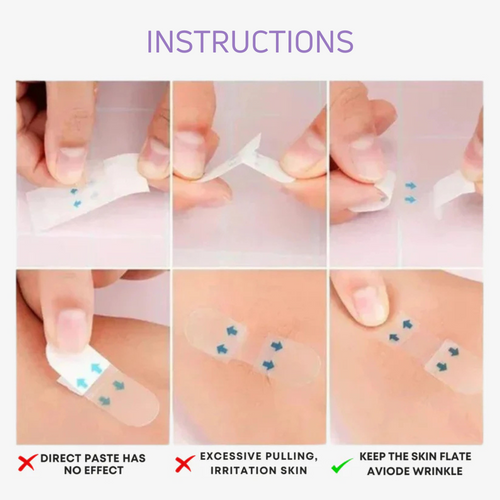 INSTRUCTIONS

DIRECT PASTE HAS NO EFFECT

EXCESSIVE PULLING, IRRITATION SKIN

KEEP THE SKIN FLATE AVIODE WRINKLE