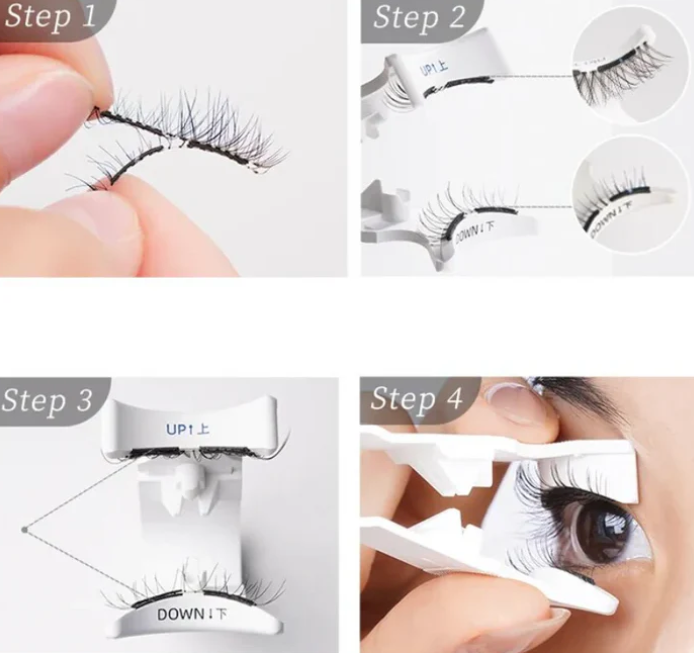 Step 1

Step 2

UP↑上

DOWN↓下

DOWN↓下

Step 3

UP↑上

DOWN↓下

Step 4