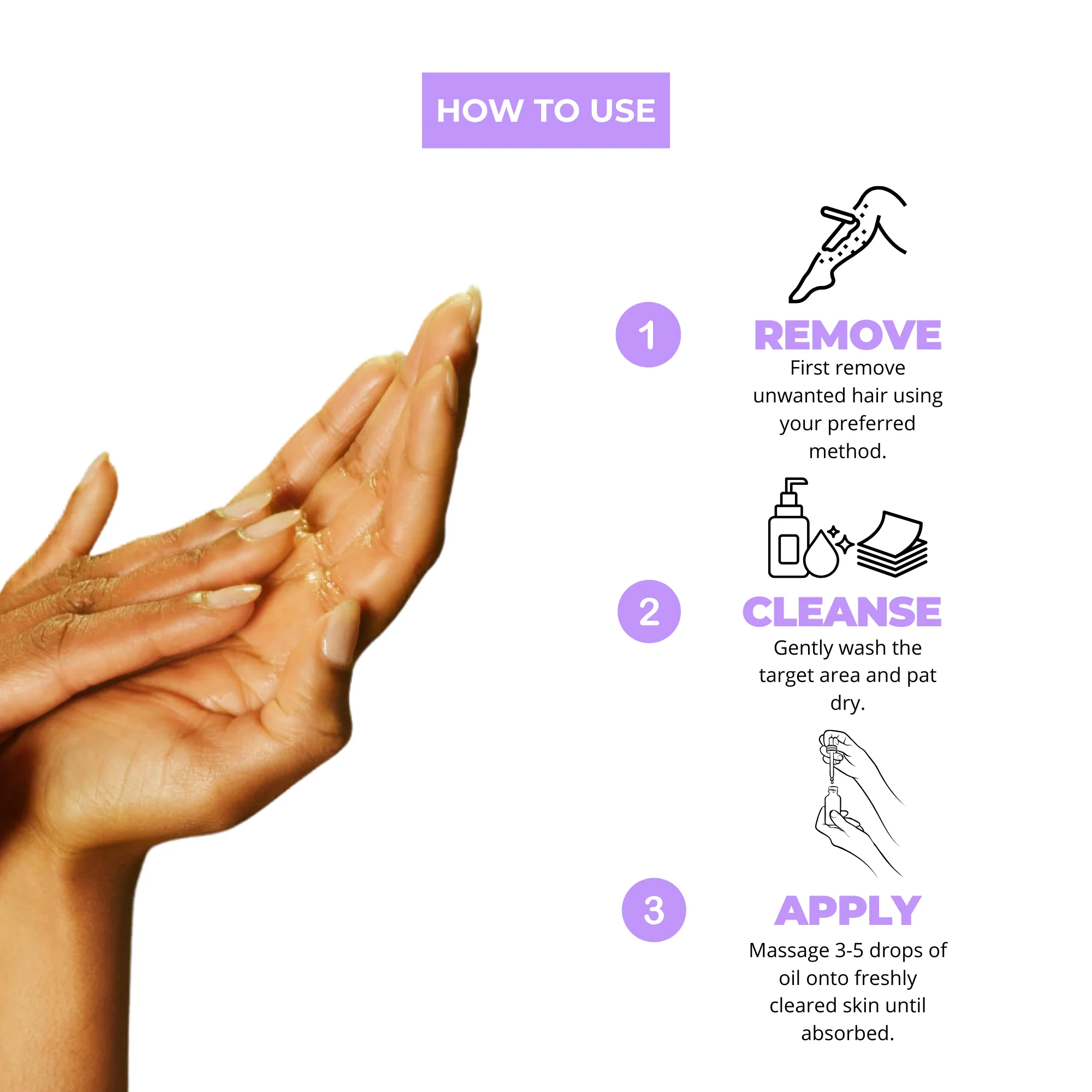 HOW TO USE

1

REMOVE

First remove unwanted hair using your preferred method.

2

CLEANSE

Gently wash the target area and pat dry.

3

APPLY

Massage 3-5 drops of oil onto freshly cleared skin until absorbed.